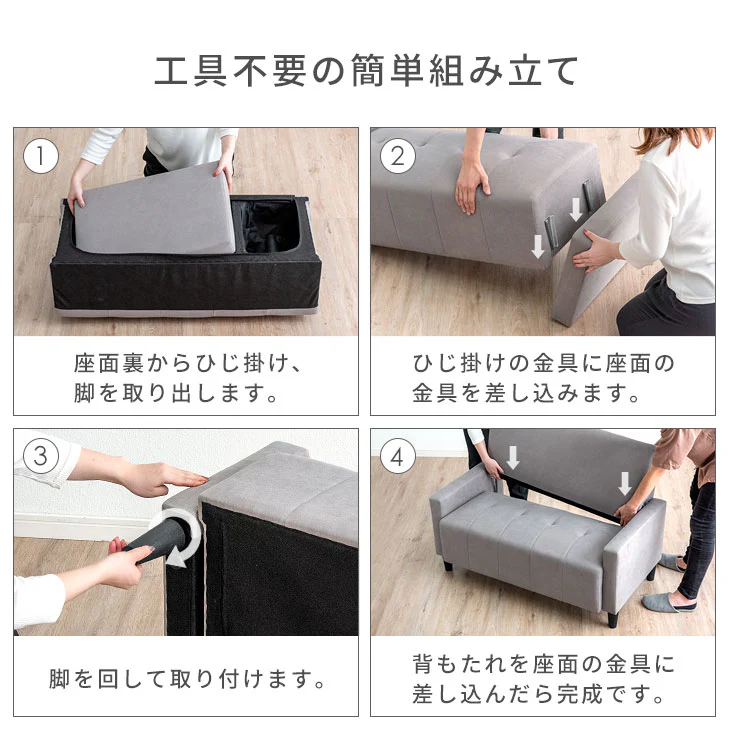 工具不要の簡単組み立て

1

座面裏からひじ掛け、脚を取り出します。

2

ひじ掛けの金具に座面の金具を差し込みます。

3

脚を回して取り付けます。

4

背もたれを座面の金具に差し込んだら完成です。