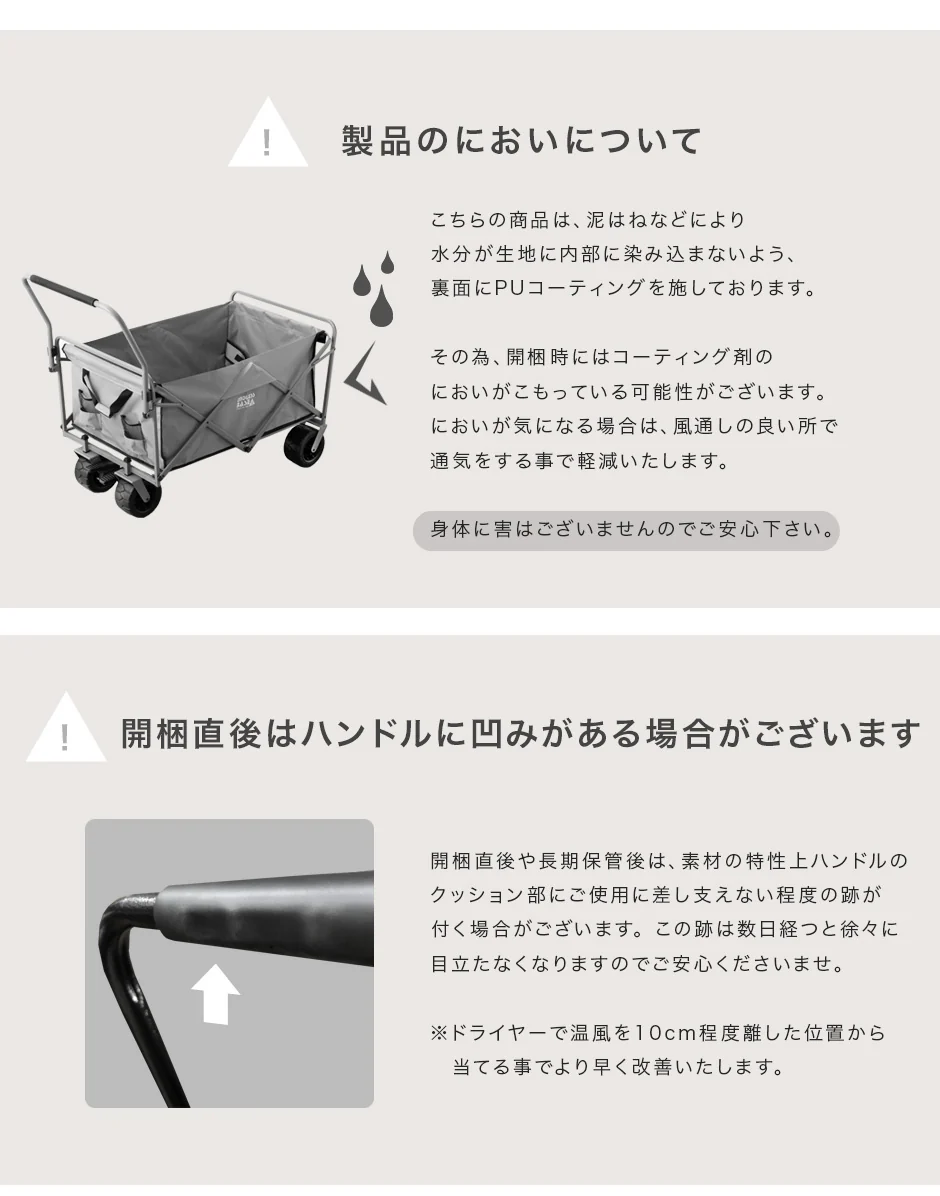 !

製品のにおいについて

こちらの商品は、泥はねなどにより水分が生地に内部に染み込まないよう、裏面にPUコーティングを施しております。

その為、開梱時にはコーティング剤のにおいがこもっている可能性がございます。においが気になる場合は、風通しの良い所で通気をする事で軽減いたします。

身体に害はございませんのでご安心下さい。

!

開梱直後はハンドルに凹みがある場合がございます

開梱直後や長期保管後は、素材の特性上ハンドルのクッション部にご使用に差し支えない程度の跡が付く場合がございます。この跡は数日経つと徐々に目立たなくなりますのでご安心くださいませ。

※ドライヤーで温風を10cm程度離した位置から当てる事でより早く改善いたします。